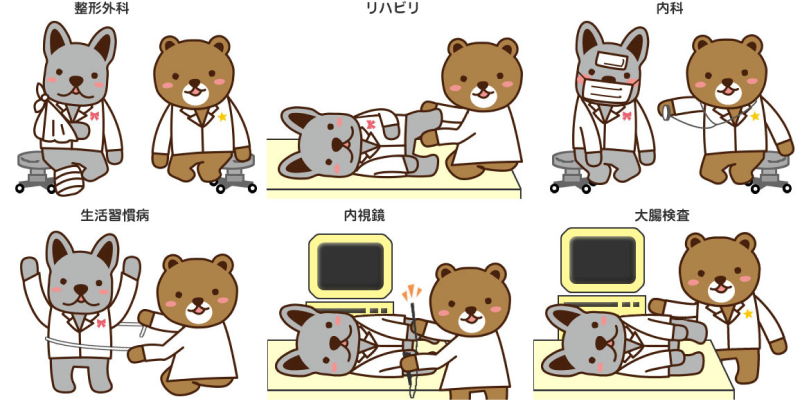 整形外科

リハビリ

内科

生活習慣病

内視鏡

大腸検査